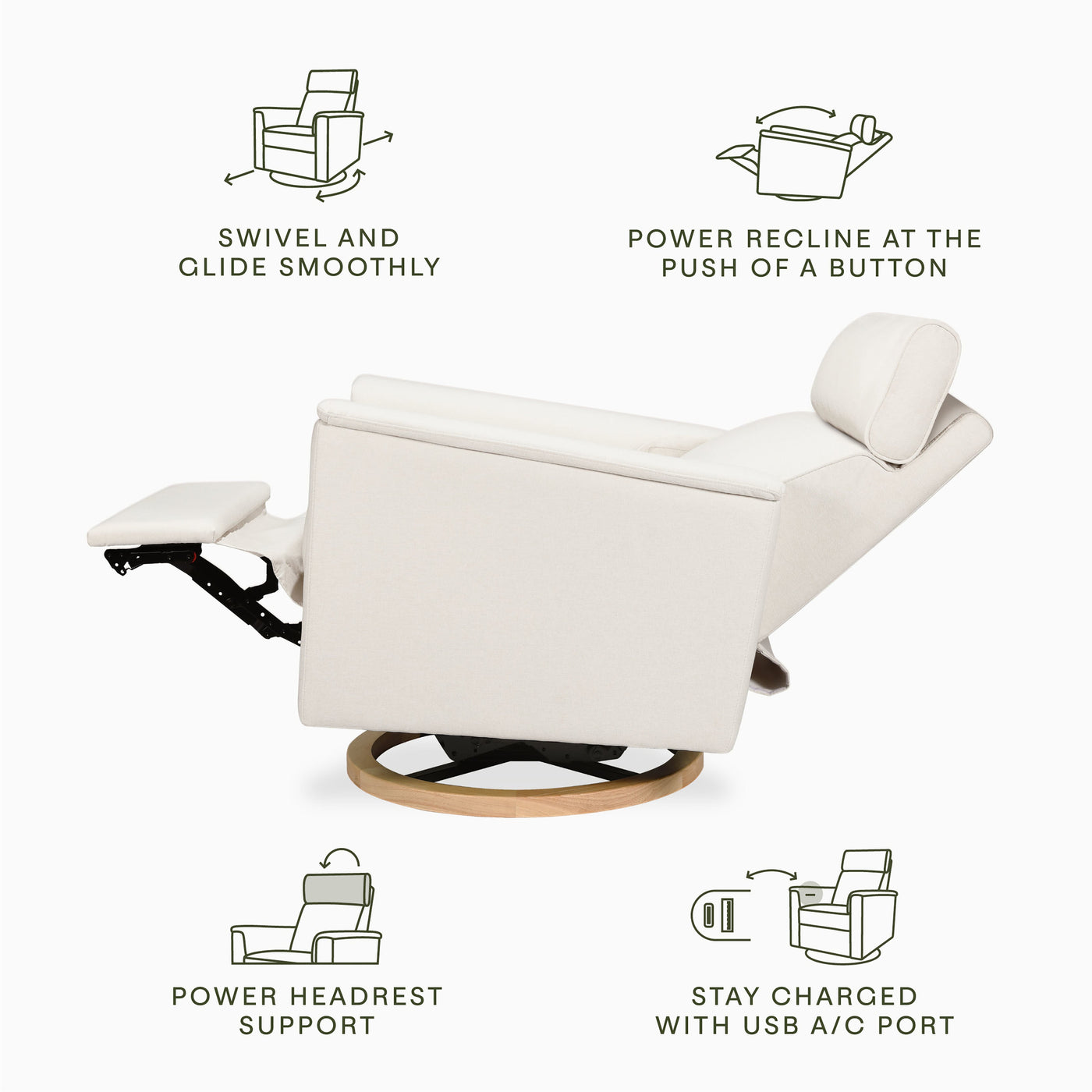 SWIVEL AND GLIDE SMOOTHLY

POWER RECLINE AT THE PUSH OF A BUTTON

POWER HEADREST SUPPORT

STAY CHARGED WITH USB A/C PORT